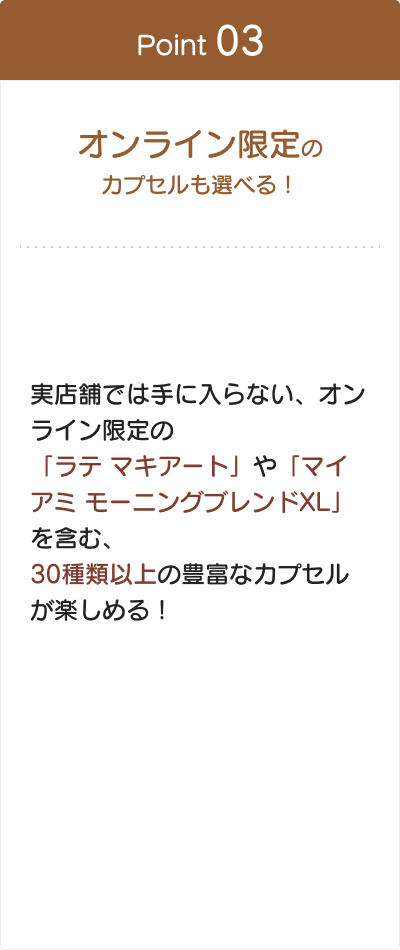 Point 03

オンライン限定の
カプセルも選べる！

実店舗では手に入らない、オンライン限定の「ラテ マキアート」や「マイアミ モーニングブレンドXL」を含む、30種類以上の豊富なカプセルが楽しめる！