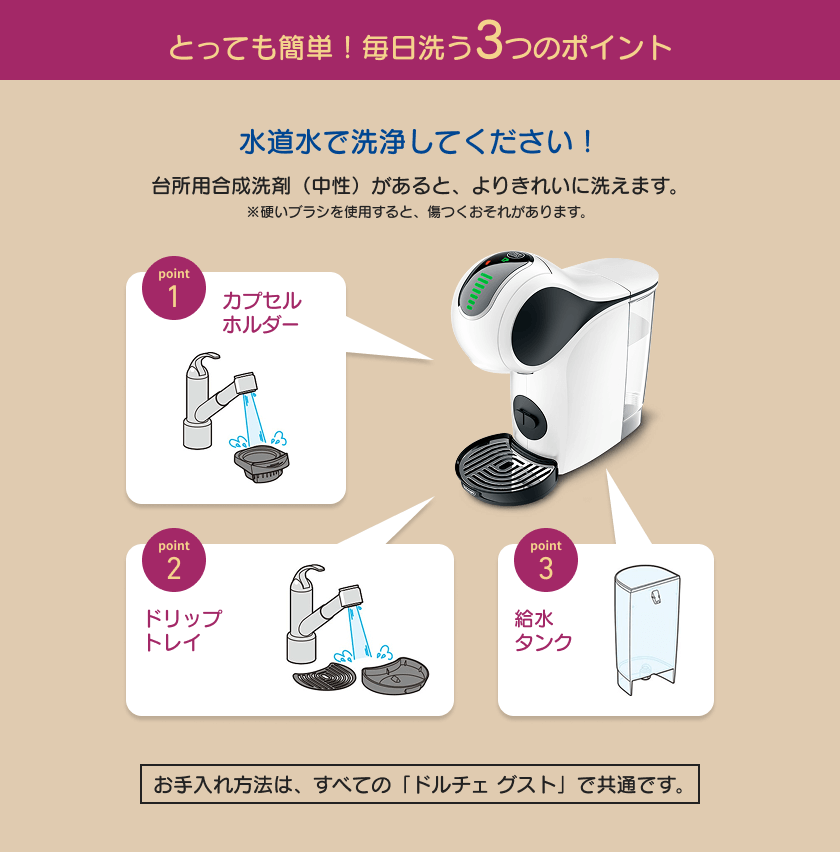 とっても簡単！毎日洗う3つのポイント

水道水で洗浄してください！

台所用合成洗剤（中性）があると、よりきれいに洗えます。

※硬いブラシを使用すると、傷つくおそれがあります。

point 1

カプセルホルダー

point 2

ドリップトレイ

point 3

給水タンク

お手入れ方法は、すべての「ドルチェ グスト」で共通です。